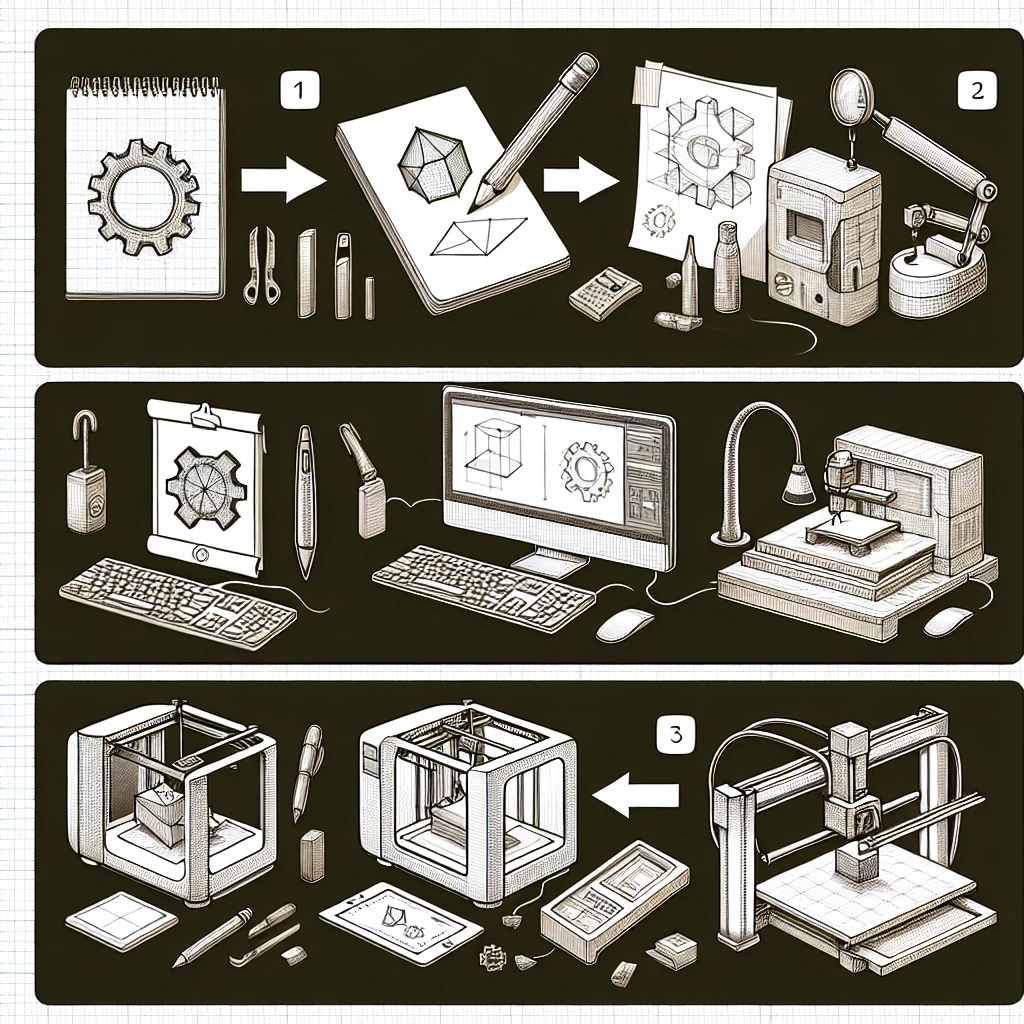 1

2

3